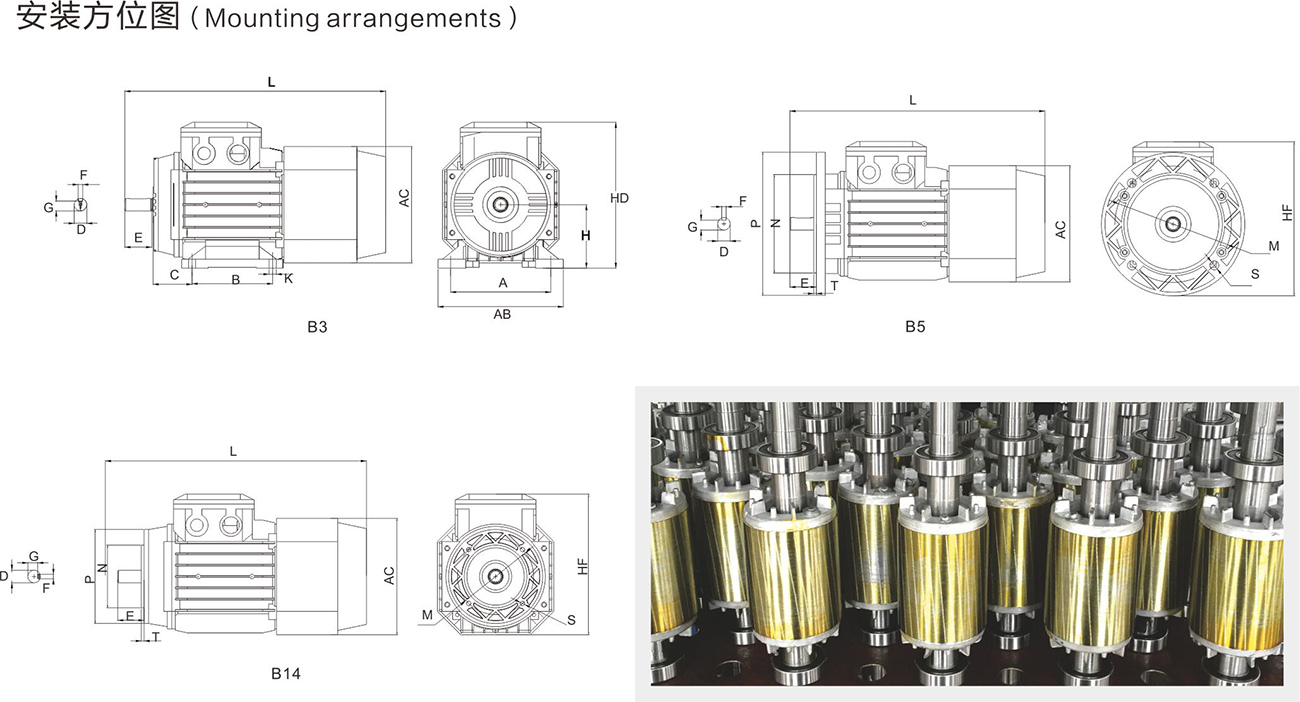 安装方位图 ( Mounting arrangements )

L
F
G
D
E
C
B
K
AC
HD
H
A
AB
B3

L
F
G
D
P
N
E
T
AC
HF
M
S
B5

L
G
D
F
P
N
E
T
AC
HF
M
S
B14